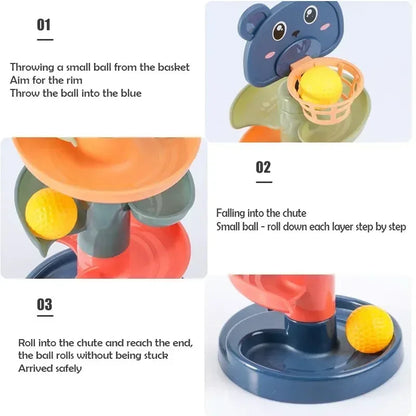 01

Throwing a small ball from the basket
Aim for the rim
Throw the ball into the blue

02

Falling into the chute
Small ball - roll down each layer step by step

03

Roll into the chute and reach the end,
the ball rolls without being stuck
Arrived safely